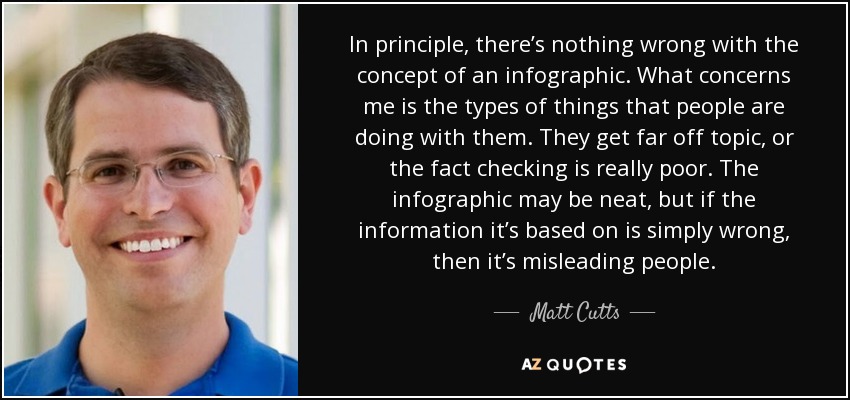 In principle, there's nothing wrong with the concept of an infographic. What concerns me is the types of things that people are doing with them. They get far off topic, or the fact checking is really poor. The infographic may be neat, but if the information it's based on is simply wrong, then it's misleading people.

— Matt Cutts —

AZ QUOTES